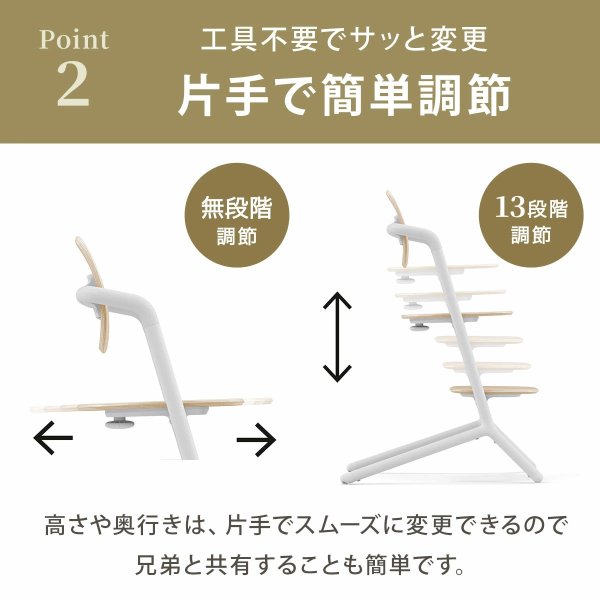 Point
2

工具不要でサッと変更
片手で簡単調節

無段階
調節

13段階
調節

高さや奥行きは、片手でスムーズに変更できるので
兄弟と共有することも簡単です。